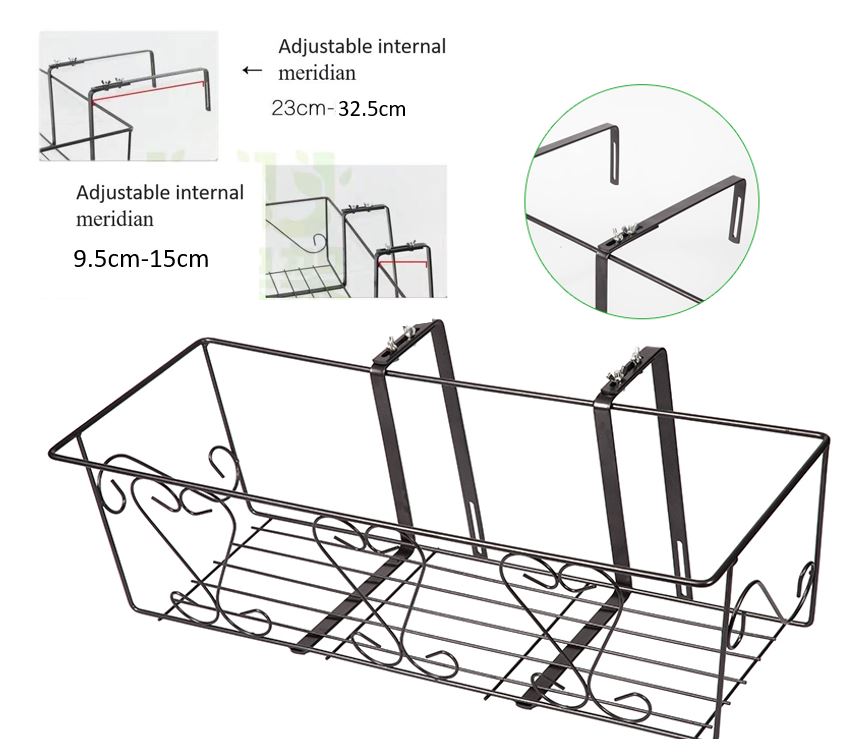 ← Adjustable internal meridian

23cm-32.5cm

Adjustable internal meridian

9.5cm-15cm