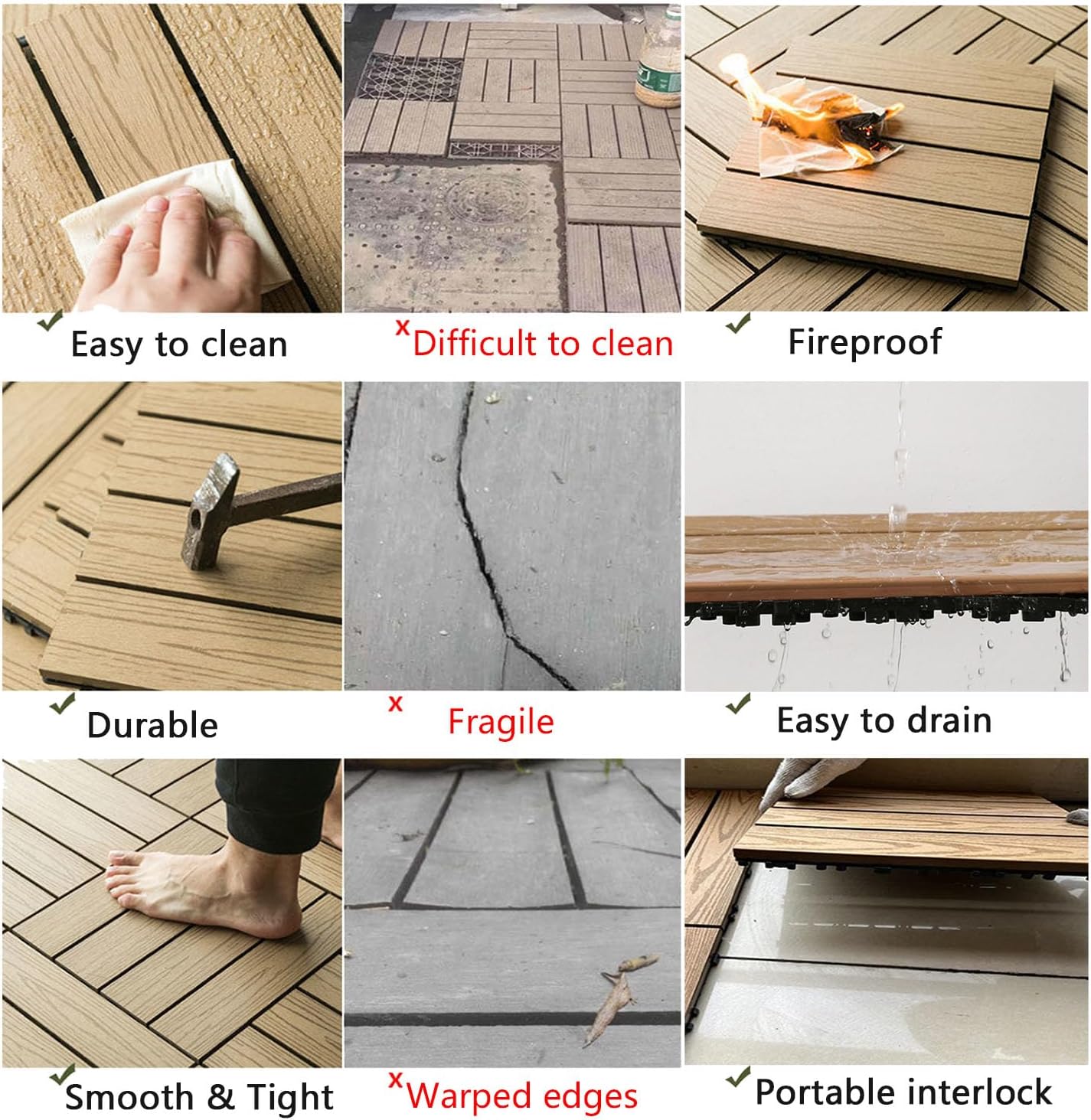 ✓ Easy to clean

x Difficult to clean

✓ Fireproof

✓ Durable

x Fragile

✓ Easy to drain

✓ Smooth & Tight

x Warped edges

✓ Portable interlock